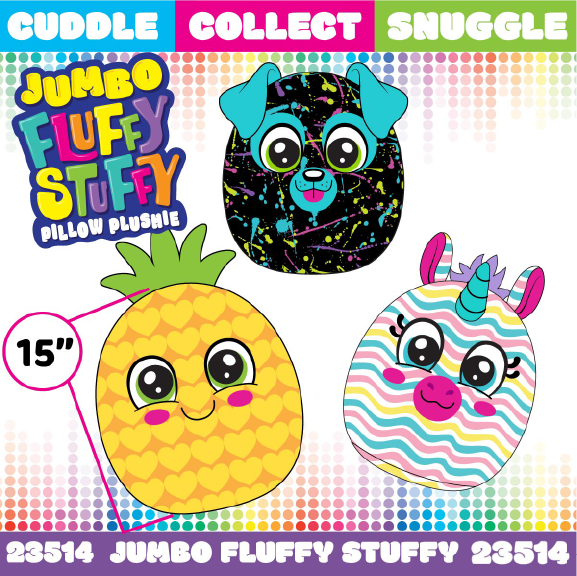 CUDDLE COLLECT SNUGGLE

JUMBO FLUFFY STUFFY PILLOW PLUSHIE

15"

23514 JUMBO FLUFFY STUFFY 23514