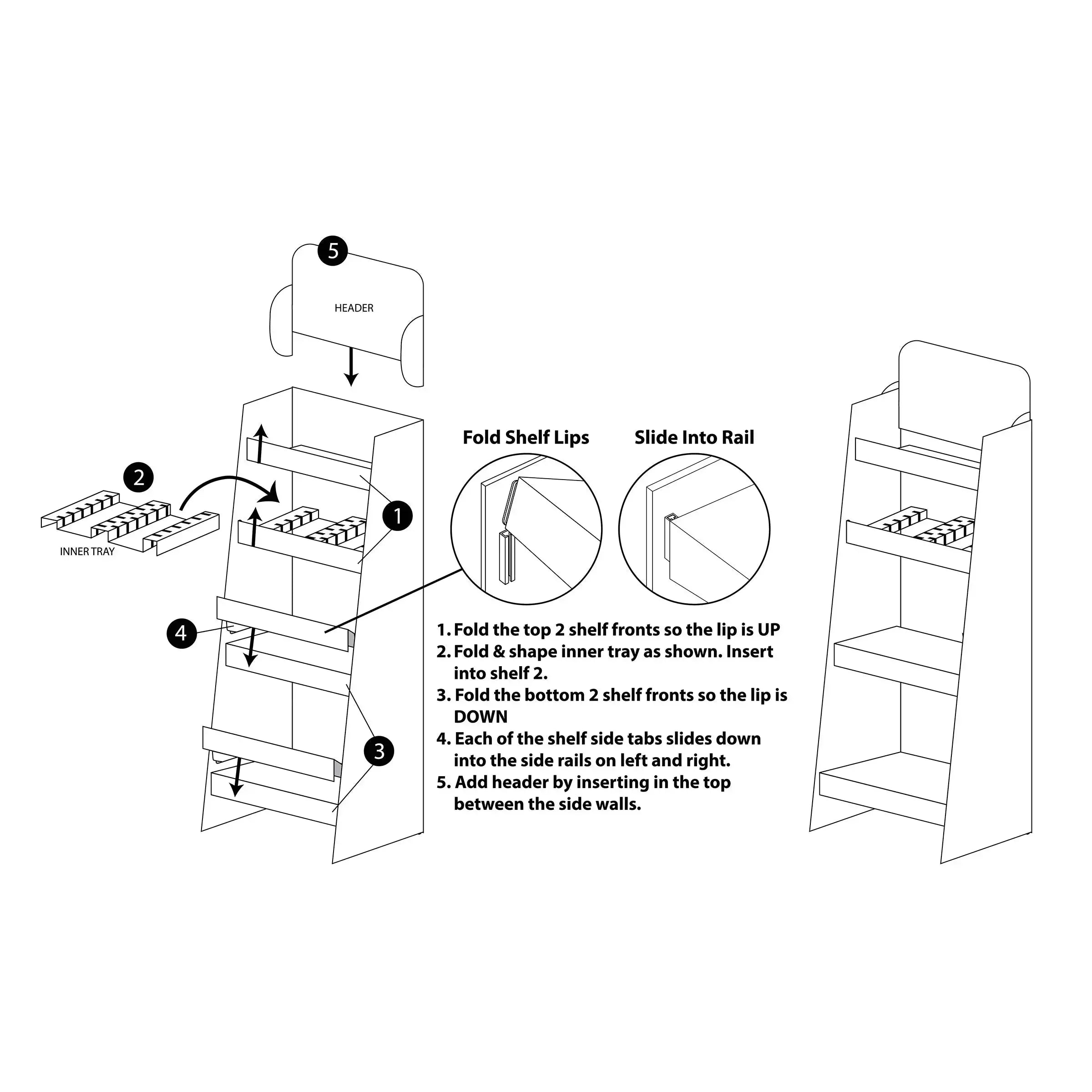 5

HEADER

2

INNER TRAY

1

4

3

Fold Shelf Lips

Slide Into Rail

1. Fold the top 2 shelf fronts so the lip is UP
2. Fold & shape inner tray as shown. Insert into shelf 2.
3. Fold the bottom 2 shelf fronts so the lip is DOWN
4. Each of the shelf side tabs slides down into the side rails on left and right.
5. Add header by inserting in the top between the side walls.