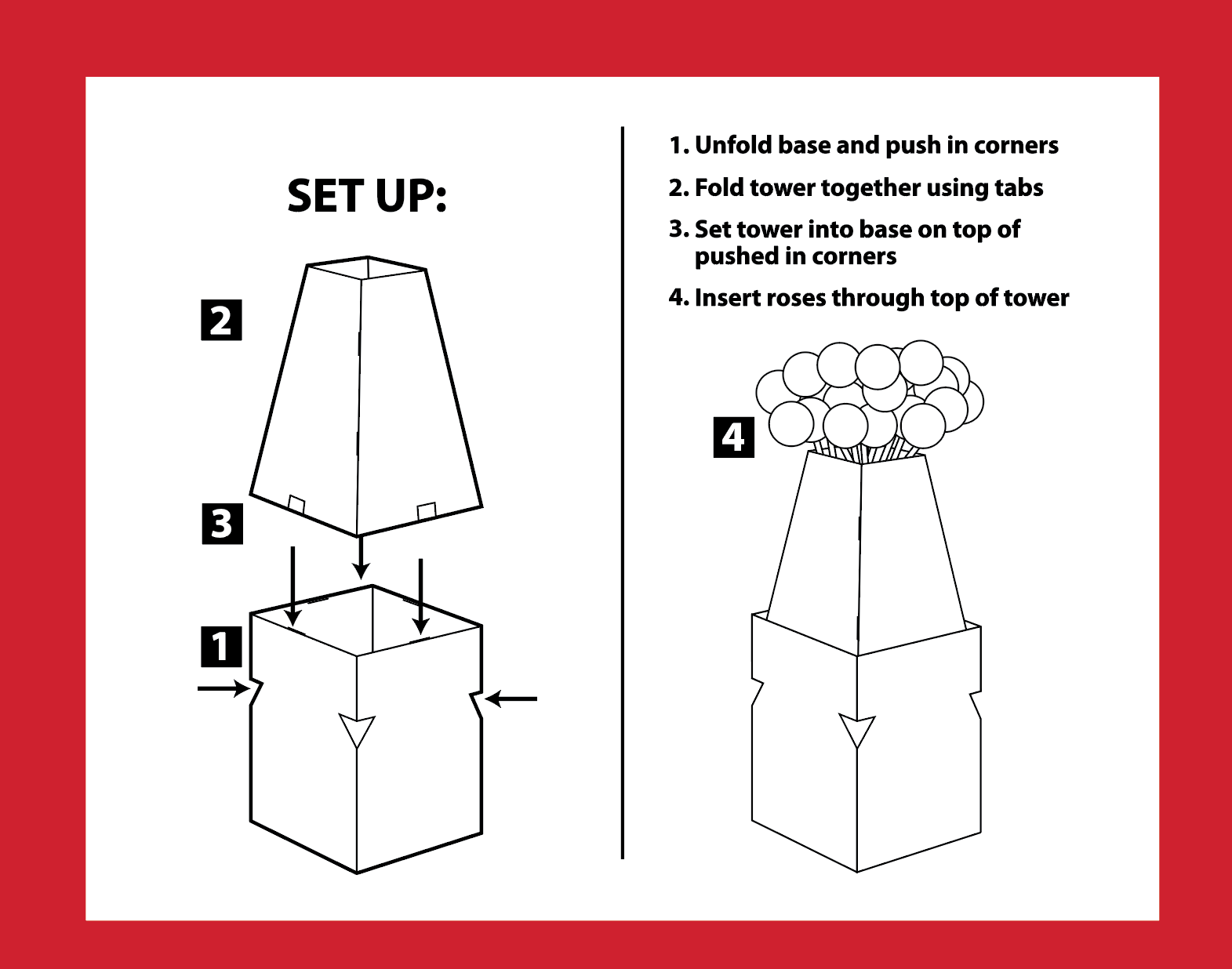 SET UP:

2

3

1

1. Unfold base and push in corners

2. Fold tower together using tabs

3. Set tower into base on top of pushed in corners

4. Insert roses through top of tower

4