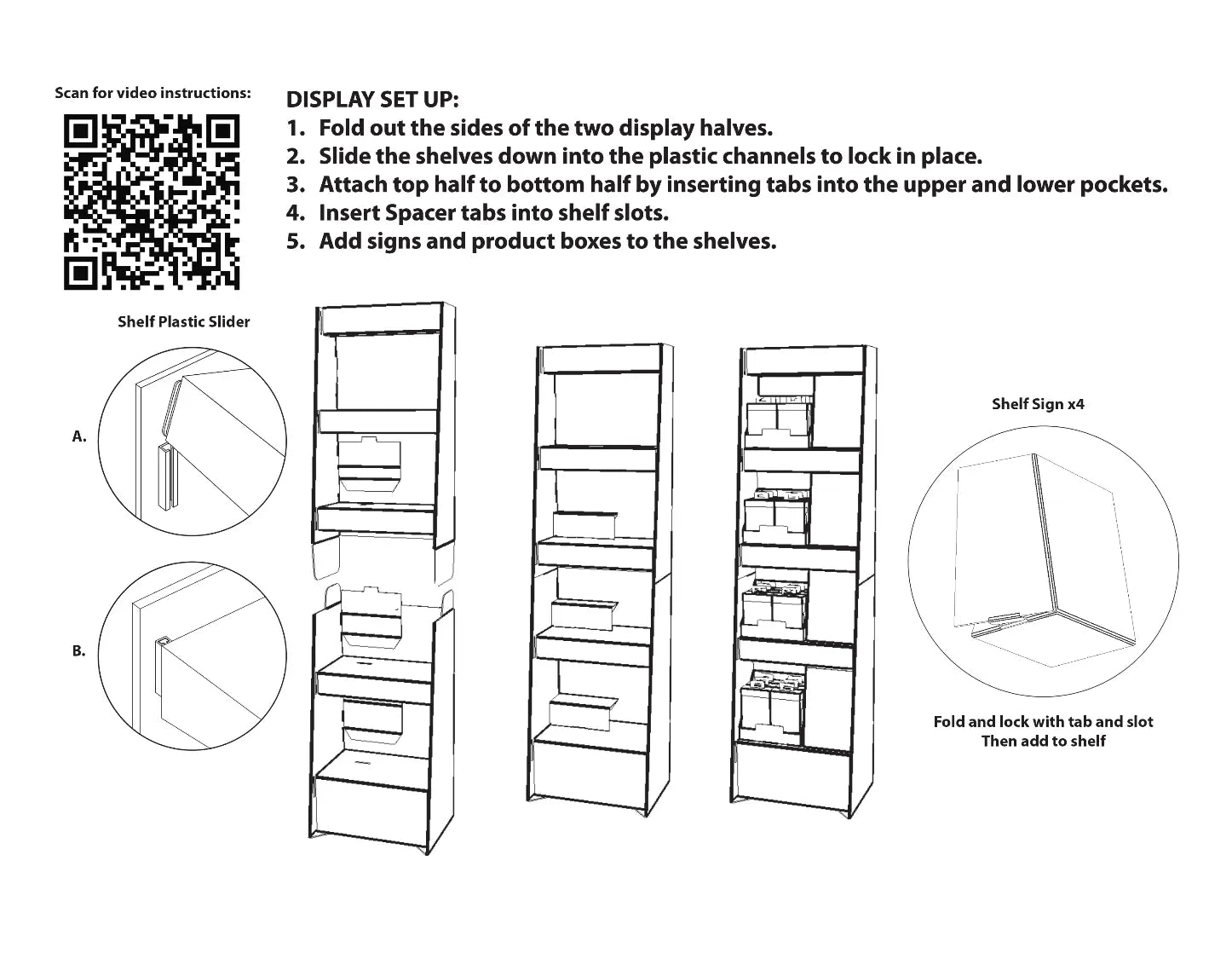 Scan for video instructions:

DISPLAY SET UP:
1. Fold out the sides of the two display halves.
2. Slide the shelves down into the plastic channels to lock in place.
3. Attach top half to bottom half by inserting tabs into the upper and lower pockets.
4. Insert Spacer tabs into shelf slots.
5. Add signs and product boxes to the shelves.

Shelf Plastic Slider

A.

B.

Shelf Sign x4

Fold and lock with tab and slot
Then add to shelf