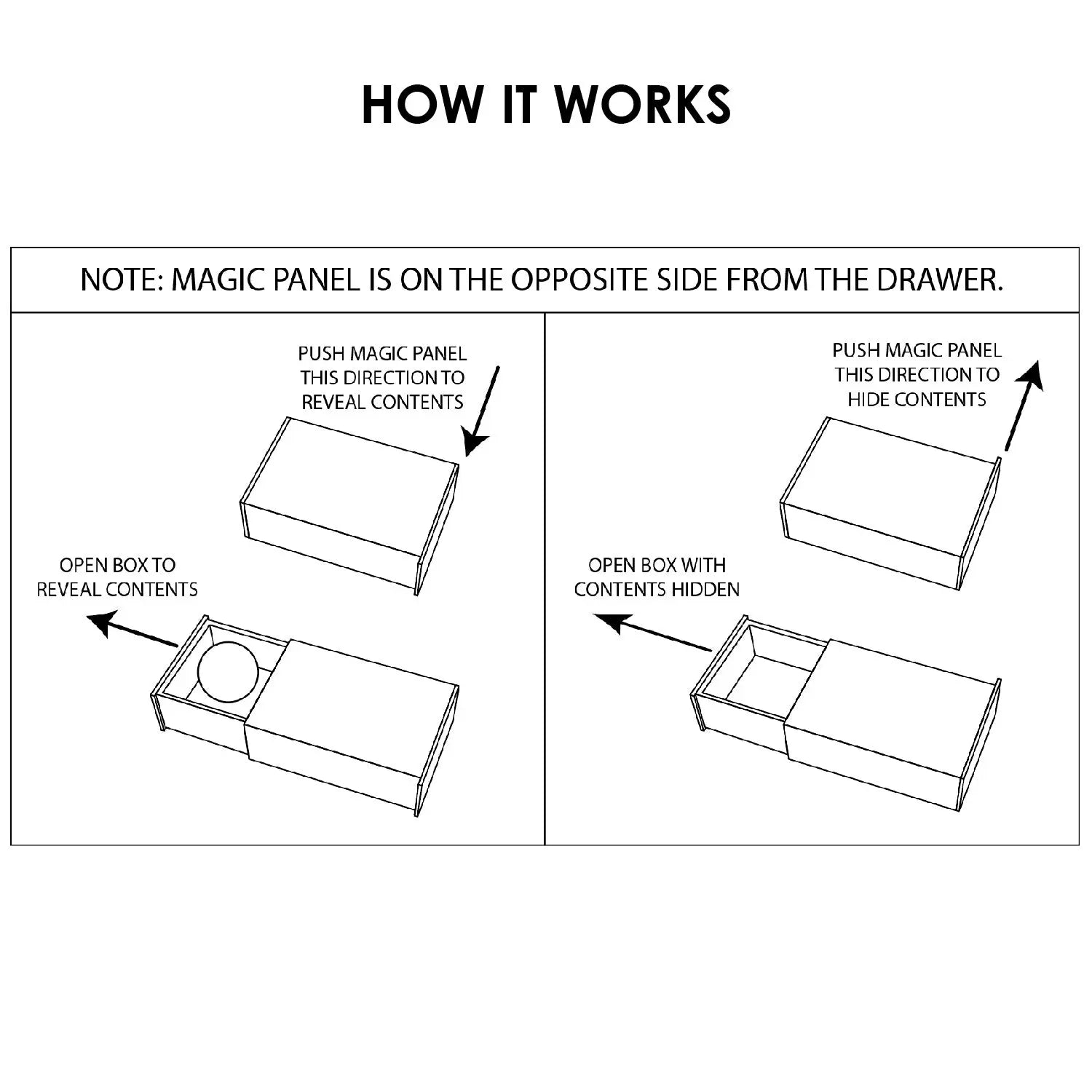 HOW IT WORKS

NOTE: MAGIC PANEL IS ON THE OPPOSITE SIDE FROM THE DRAWER.

PUSH MAGIC PANEL THIS DIRECTION TO REVEAL CONTENTS

OPEN BOX TO REVEAL CONTENTS

PUSH MAGIC PANEL THIS DIRECTION TO HIDE CONTENTS

OPEN BOX WITH CONTENTS HIDDEN